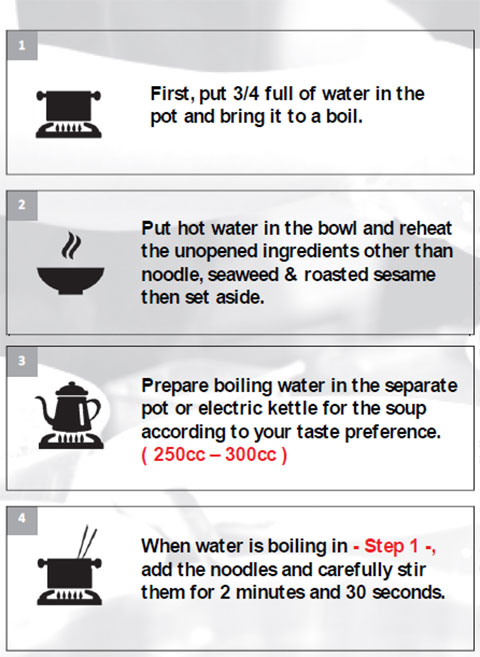 1

First, put 3/4 full of water in the pot and bring it to a boil.

2

Put hot water in the bowl and reheat the unopened ingredients other than noodle, seaweed & roasted sesame then set aside.

3

Prepare boiling water in the separate pot or electric kettle for the soup according to your taste preference. ( 250cc – 300cc )

4

When water is boiling in - Step 1 -, add the noodles and carefully stir them for 2 minutes and 30 seconds.